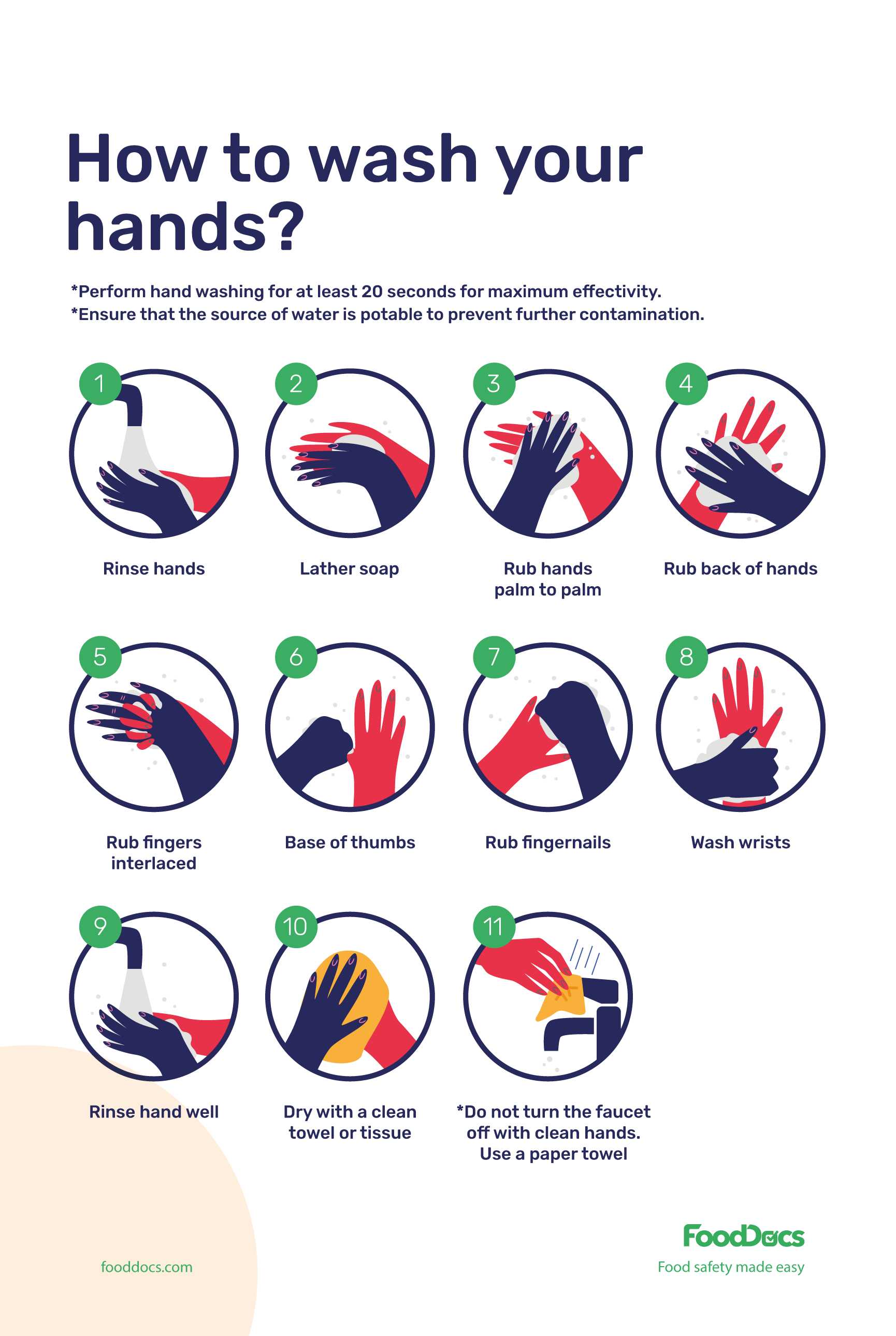 How to wash your hands?

*Perform hand washing for at least 20 seconds for maximum effectivity.
*Ensure that the source of water is potable to prevent further contamination.

1
Rinse hands

2
Lather soap

3
Rub hands palm to palm

4
Rub back of hands

5
Rub fingers interlaced

6
Base of thumbs

7
Rub fingernails

8
Wash wrists

9
Rinse hand well

10
Dry with a clean towel or tissue

11
*Do not turn the faucet off with clean hands. Use a paper towel

fooddocs.com

FoodDocs
Food safety made easy